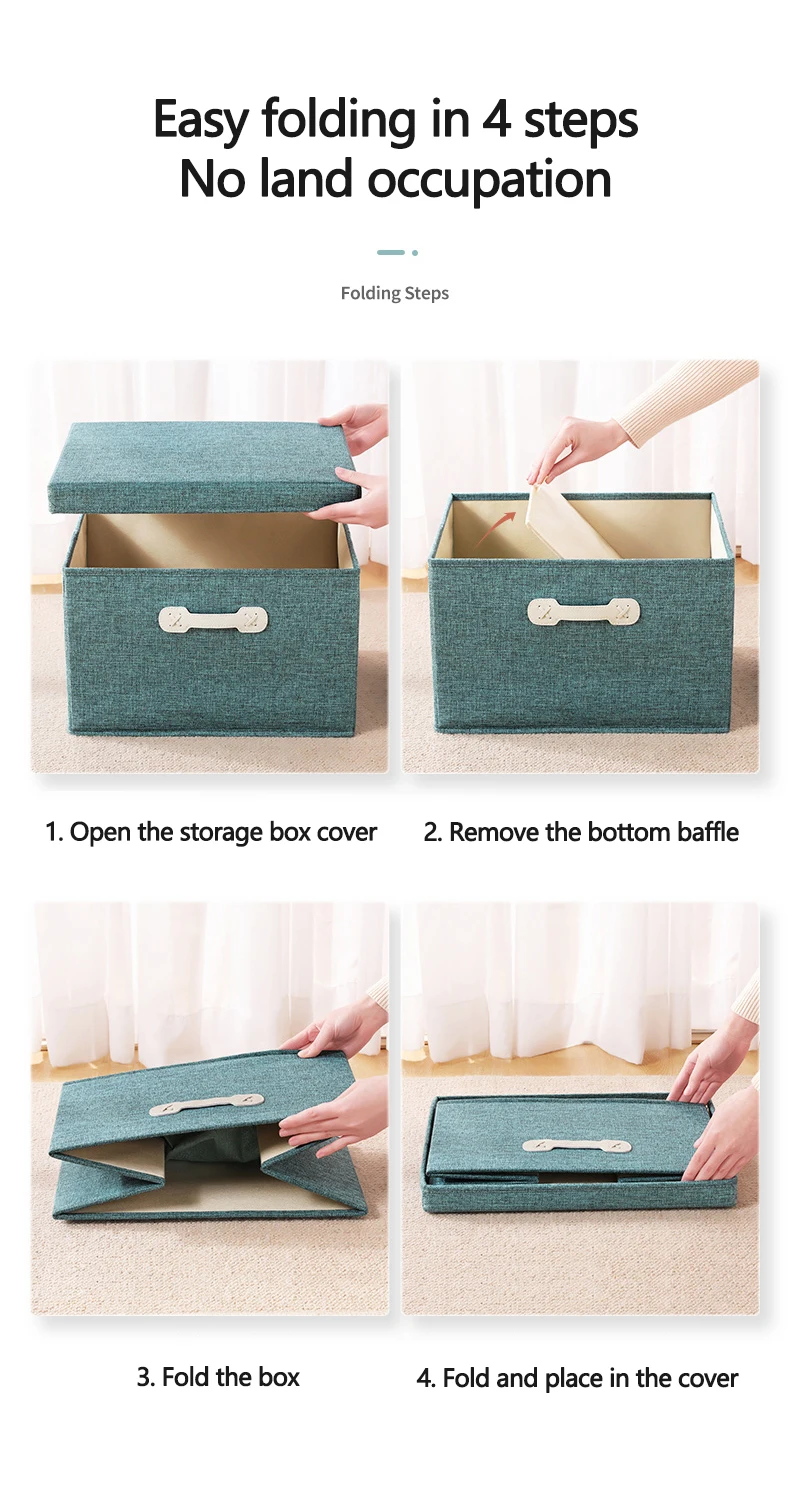 Easy folding in 4 steps
No land occupation

Folding Steps

1. Open the storage box cover

2. Remove the bottom baffle

3. Fold the box

4. Fold and place in the cover